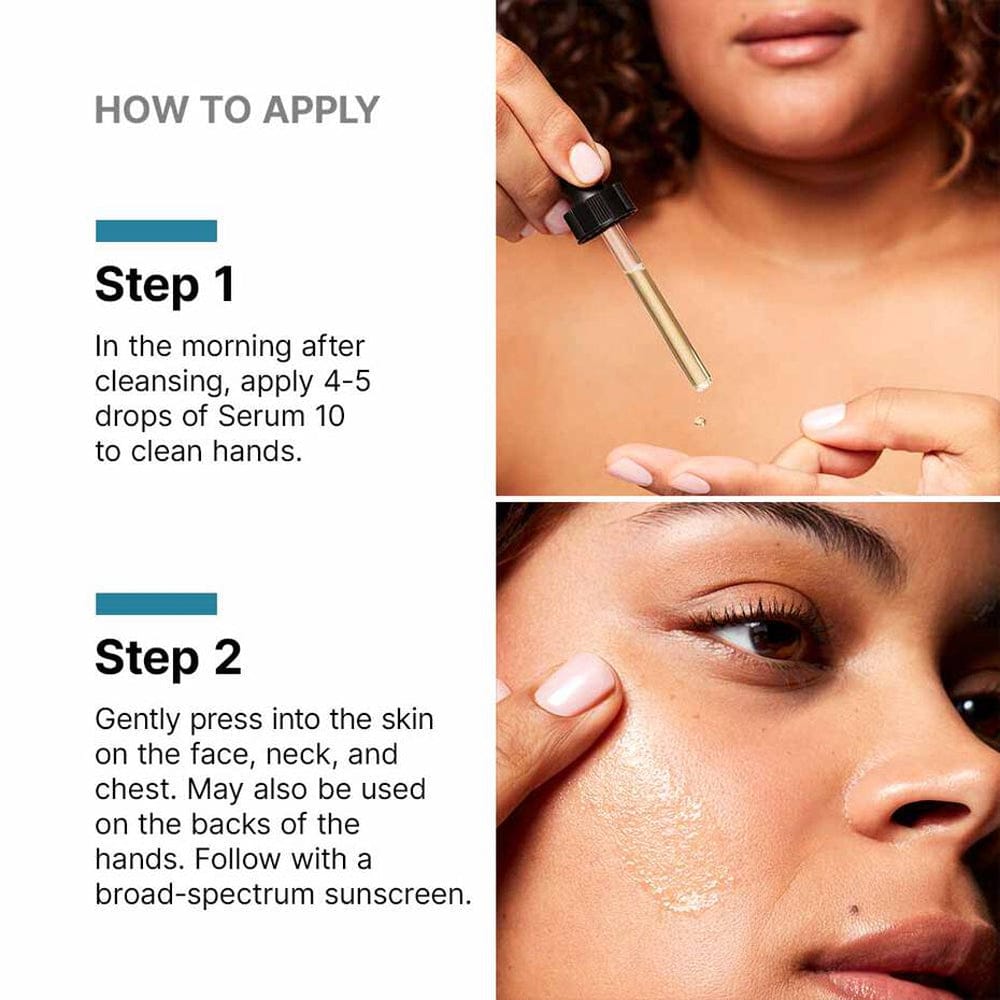 HOW TO APPLY

Step 1

In the morning after cleansing, apply 4-5 drops of Serum 10 to clean hands.

Step 2

Gently press into the skin on the face, neck, and chest. May also be used on the backs of the hands. Follow with a broad-spectrum sunscreen.