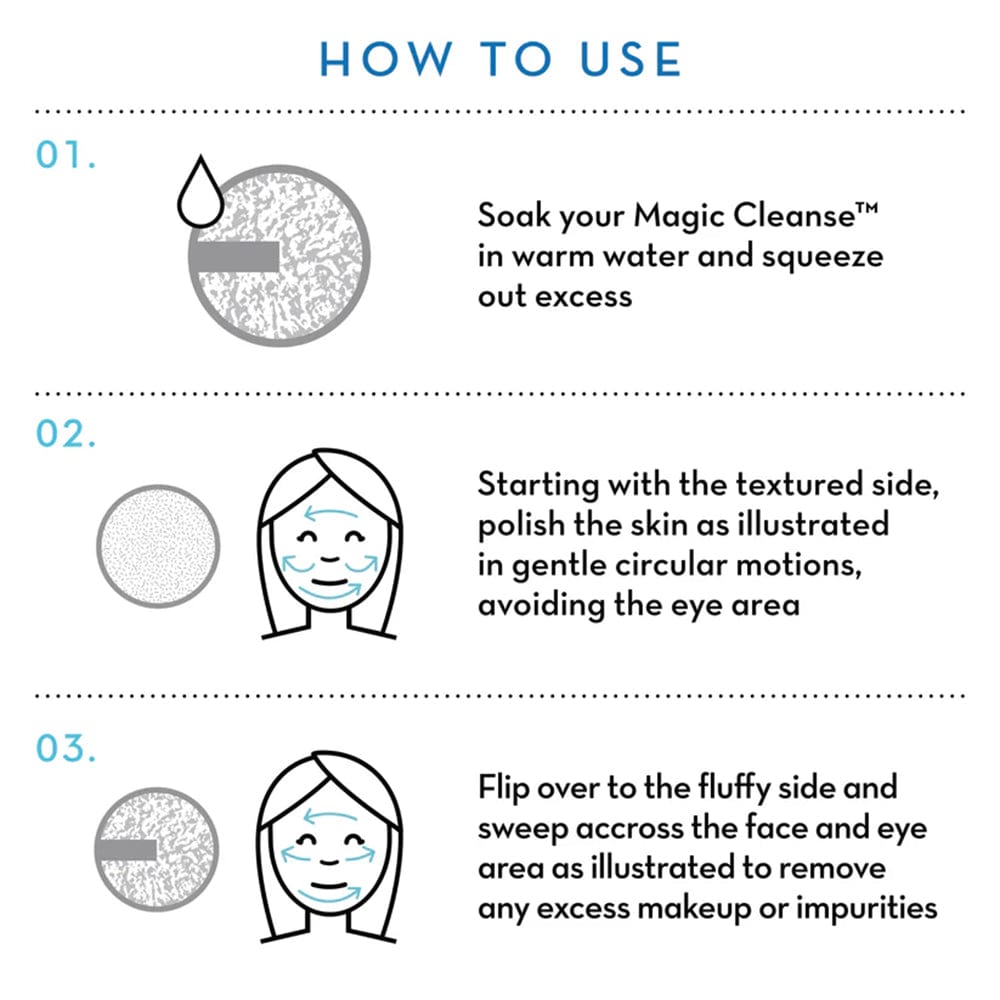 HOW TO USE

01.

Soak your Magic Cleanse™ in warm water and squeeze out excess

02.

Starting with the textured side, polish the skin as illustrated in gentle circular motions, avoiding the eye area

03.

Flip over to the fluffy side and sweep accross the face and eye area as illustrated to remove any excess makeup or impurities