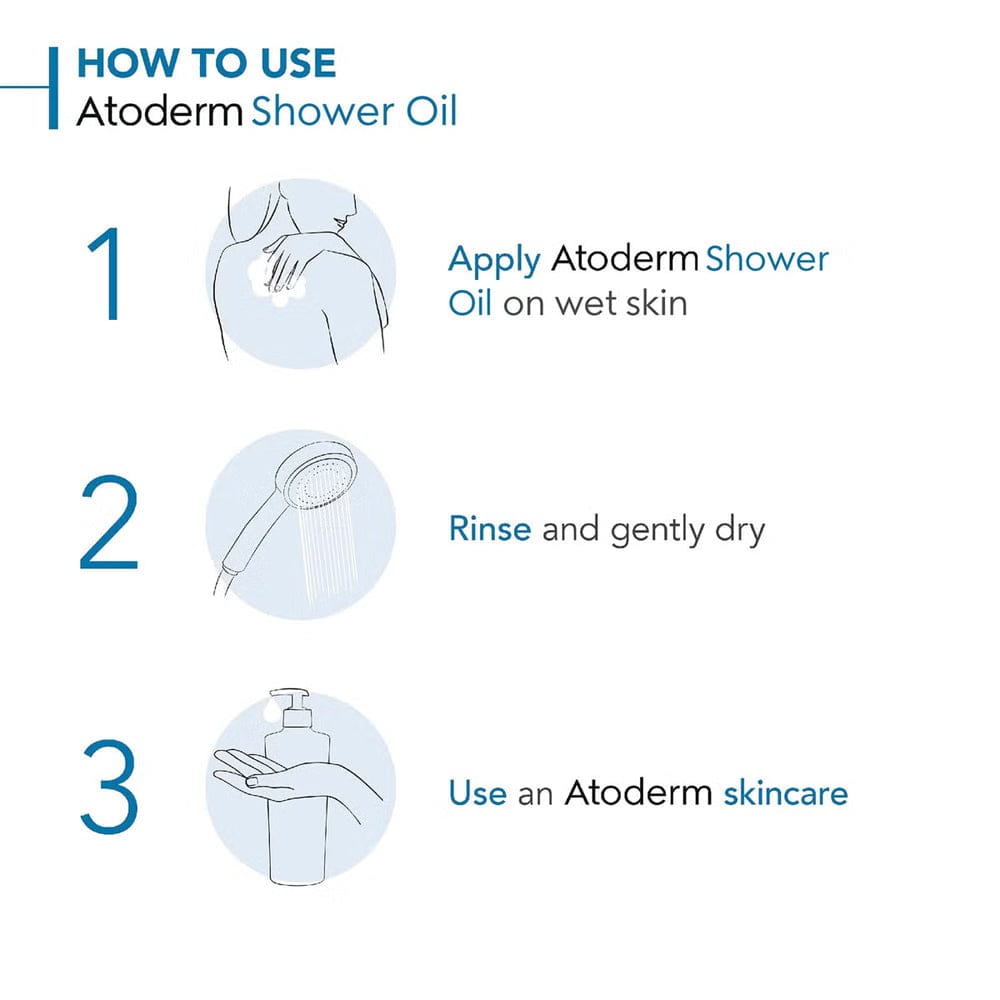 HOW TO USE
Atoderm Shower Oil

1

Apply Atoderm Shower Oil on wet skin

2

Rinse and gently dry

3

Use an Atoderm skincare