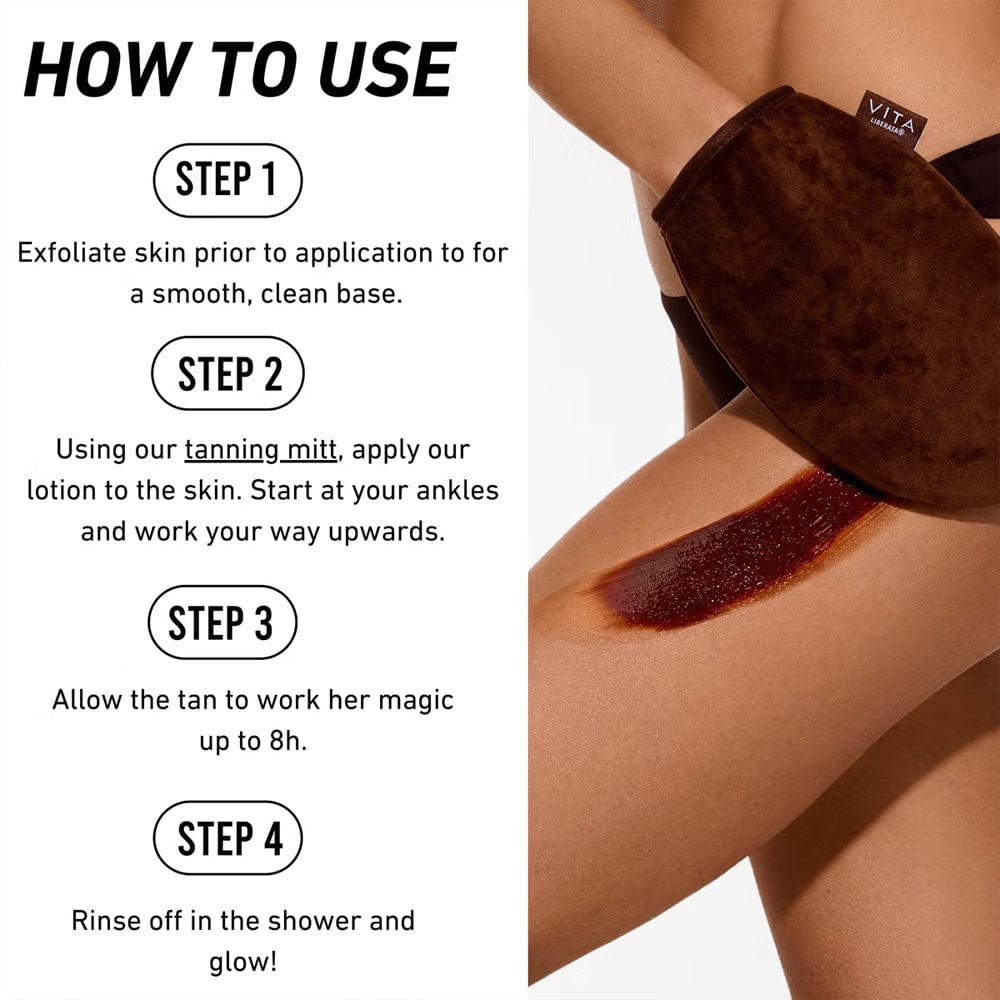 HOW TO USE

STEP 1

Exfoliate skin prior to application to for a smooth, clean base.

STEP 2

Using our tanning mitt, apply our lotion to the skin. Start at your ankles and work your way upwards.

STEP 3

Allow the tan to work her magic up to 8h.

STEP 4

Rinse off in the shower and glow!

VITA
LIBERATA®