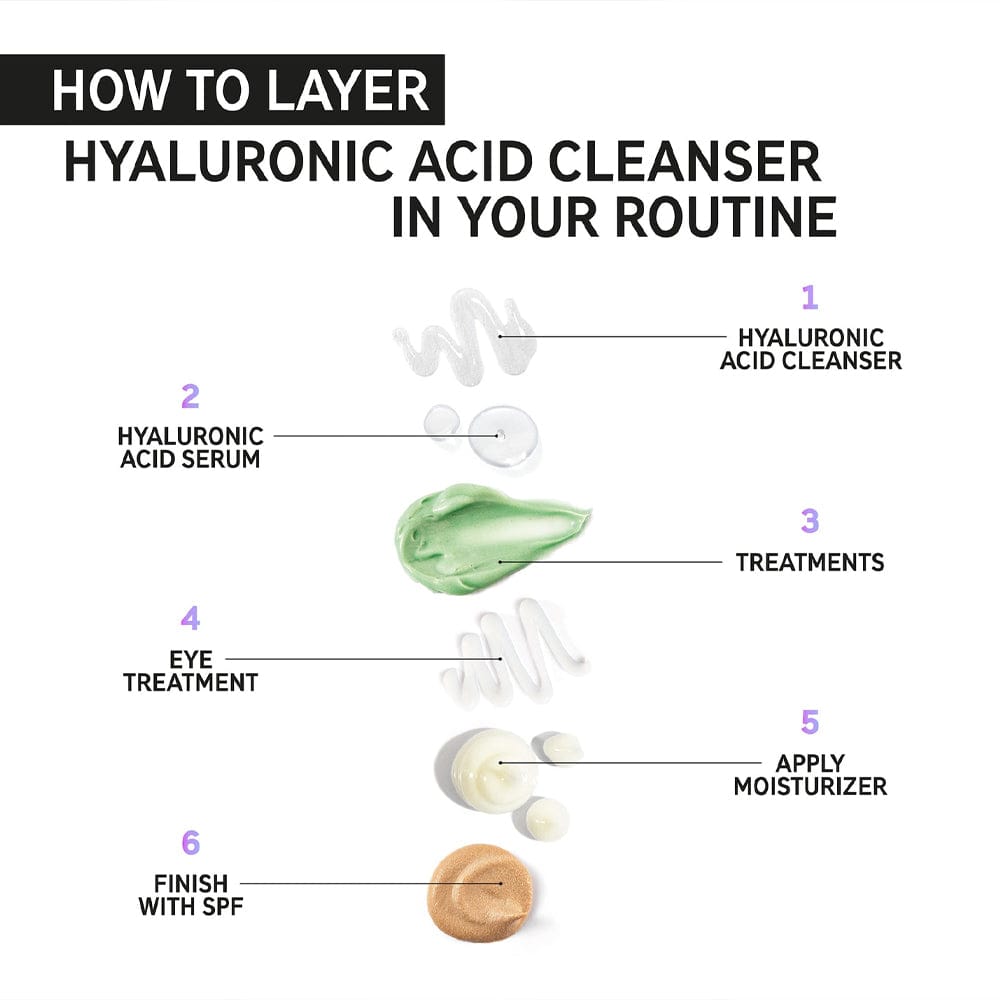 HOW TO LAYER
HYALURONIC ACID CLEANSER IN YOUR ROUTINE

1
HYALURONIC ACID CLEANSER

2
HYALURONIC ACID SERUM

3
TREATMENTS

4
EYE TREATMENT

5
APPLY MOISTURIZER

6
FINISH WITH SPF