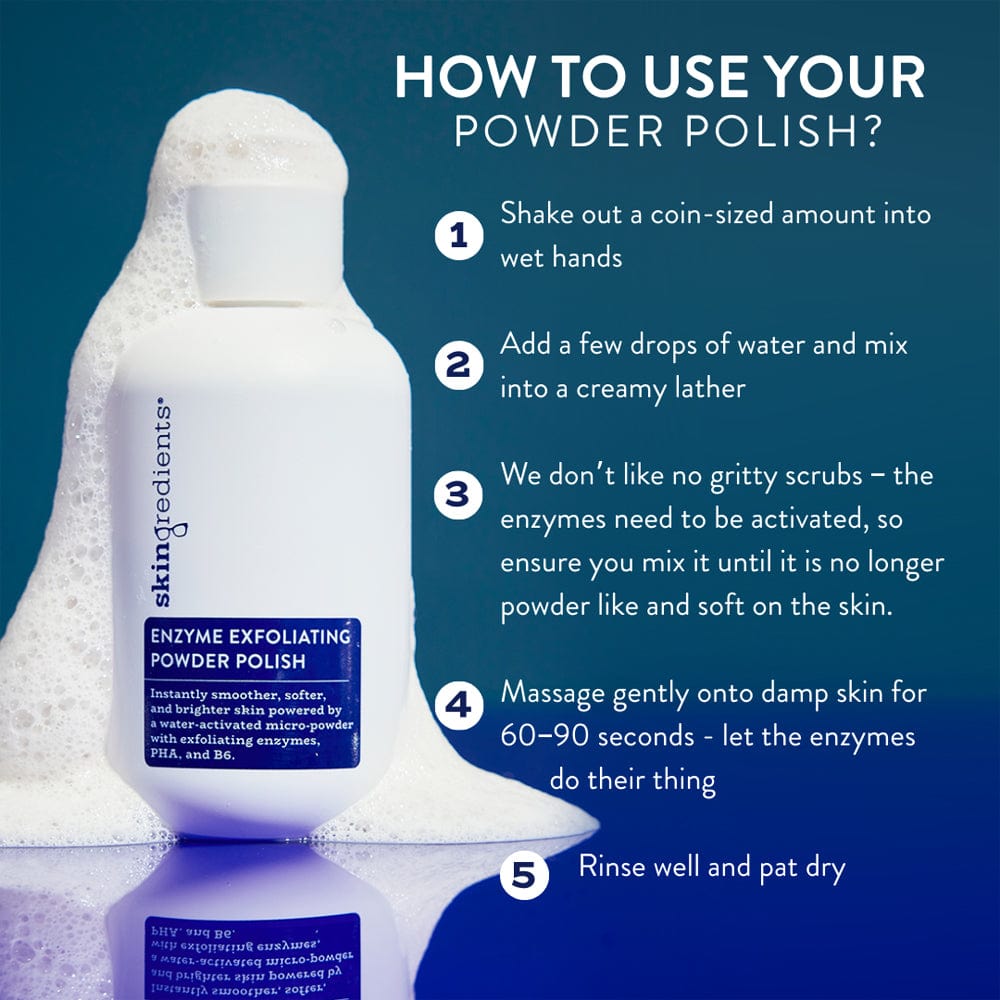 HOW TO USE YOUR
POWDER POLISH?

1 Shake out a coin-sized amount into wet hands

2 Add a few drops of water and mix into a creamy lather

3 We don't like no gritty scrubs – the enzymes need to be activated, so ensure you mix it until it is no longer powder like and soft on the skin.

4 Massage gently onto damp skin for 60–90 seconds - let the enzymes do their thing

5 Rinse well and pat dry

skingredients®

ENZYME EXFOLIATING POWDER POLISH

Instantly smoother, softer, and brighter skin powered by a water-activated micro-powder with exfoliating enzymes, PHA, and B6.