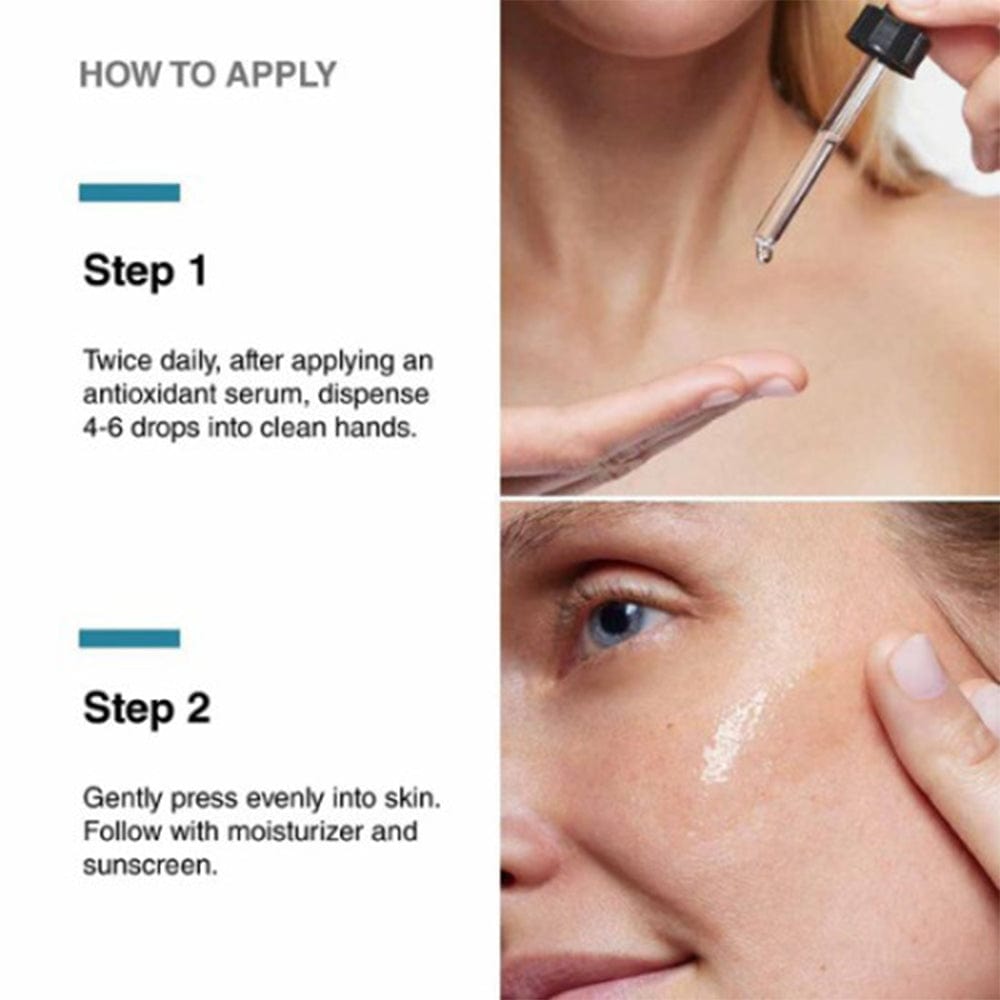 HOW TO APPLY

Step 1

Twice daily, after applying an antioxidant serum, dispense 4-6 drops into clean hands.

Step 2

Gently press evenly into skin. Follow with moisturizer and sunscreen.