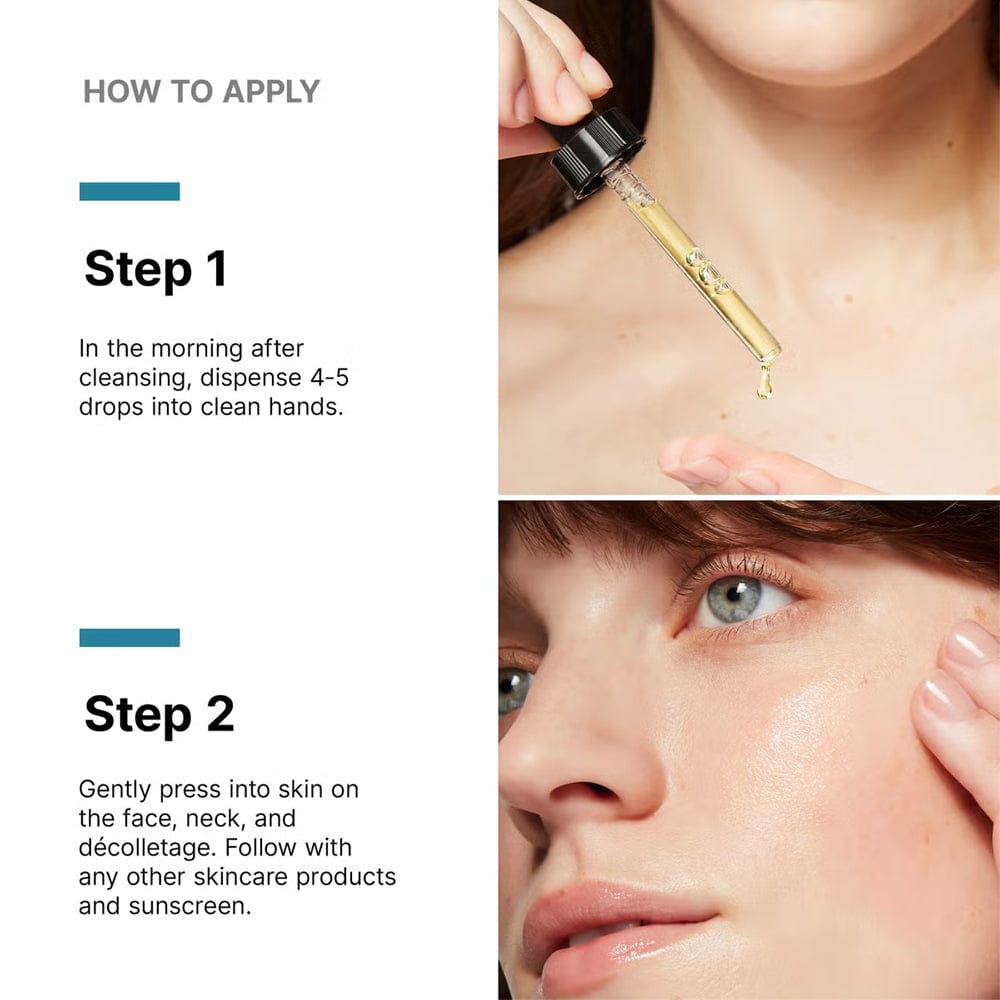 HOW TO APPLY

Step 1

In the morning after cleansing, dispense 4-5 drops into clean hands.

Step 2

Gently press into skin on the face, neck, and décolletage. Follow with any other skincare products and sunscreen.