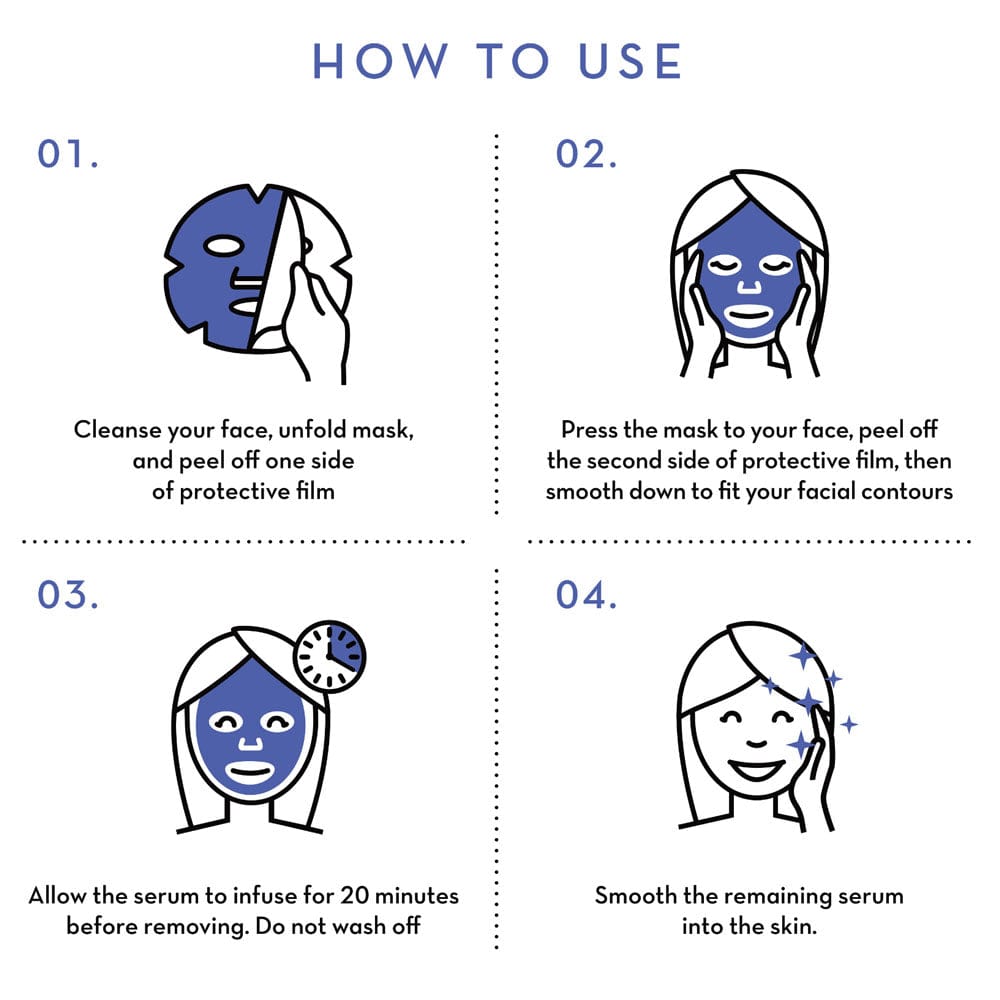 HOW TO USE

01.

Cleanse your face, unfold mask, and peel off one side of protective film

02.

Press the mask to your face, peel off the second side of protective film, then smooth down to fit your facial contours

03.

Allow the serum to infuse for 20 minutes before removing. Do not wash off

04.

Smooth the remaining serum into the skin.