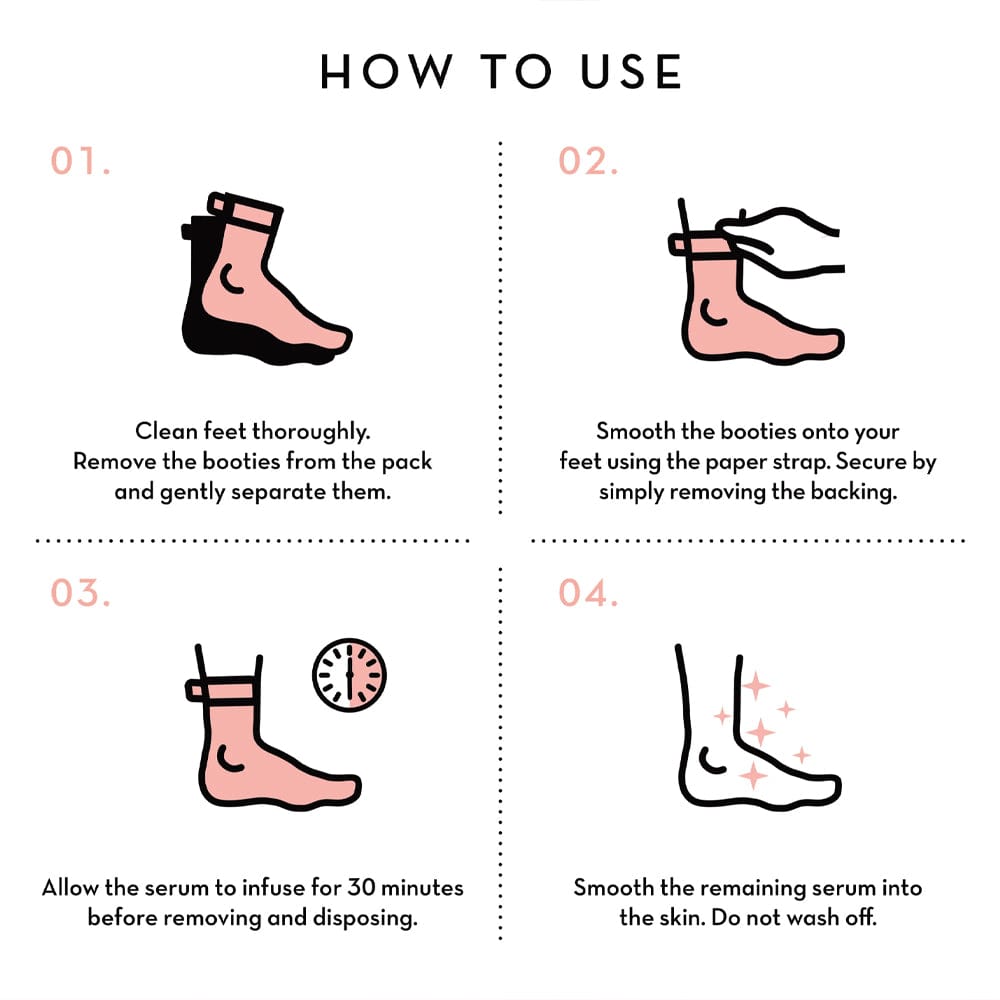 HOW TO USE

01.

Clean feet thoroughly. Remove the booties from the pack and gently separate them.

02.

Smooth the booties onto your feet using the paper strap. Secure by simply removing the backing.

03.

Allow the serum to infuse for 30 minutes before removing and disposing.

04.

Smooth the remaining serum into the skin. Do not wash off.