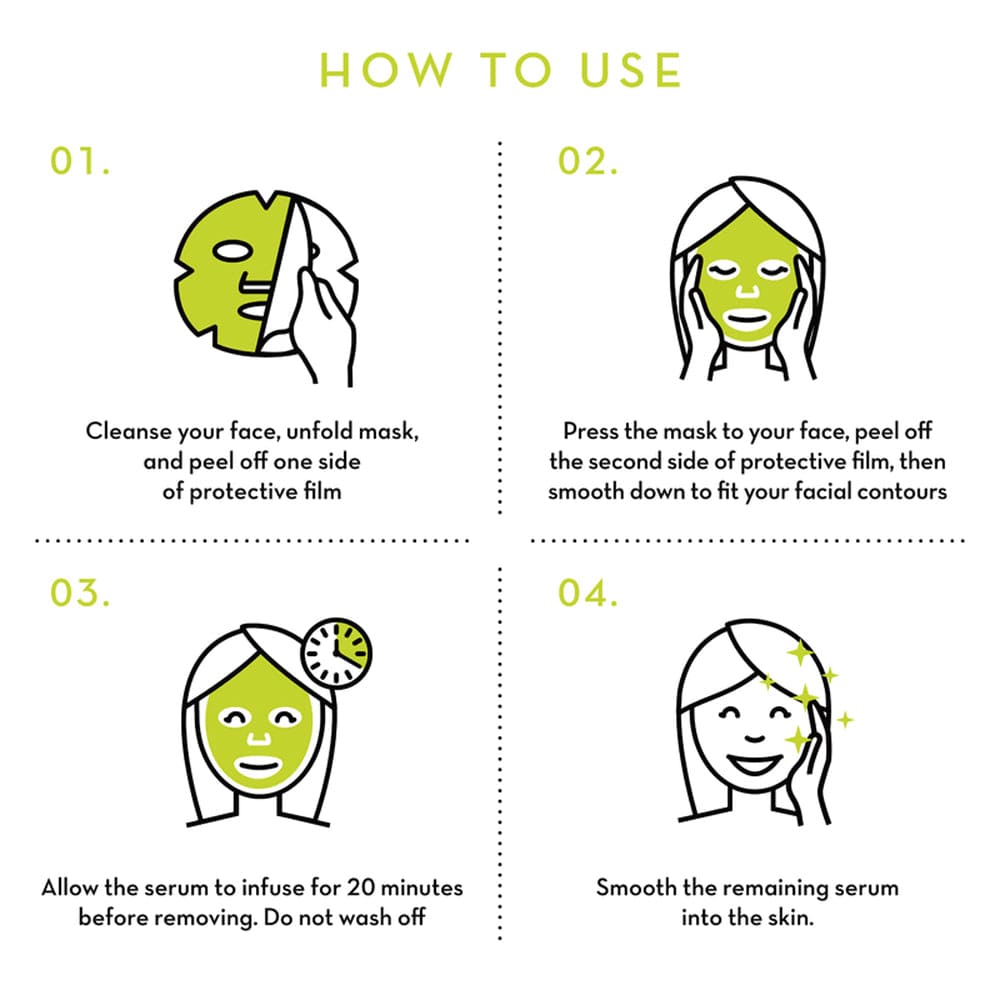 HOW TO USE

01.

Cleanse your face, unfold mask, and peel off one side of protective film

02.

Press the mask to your face, peel off the second side of protective film, then smooth down to fit your facial contours

03.

Allow the serum to infuse for 20 minutes before removing. Do not wash off

04.

Smooth the remaining serum into the skin.