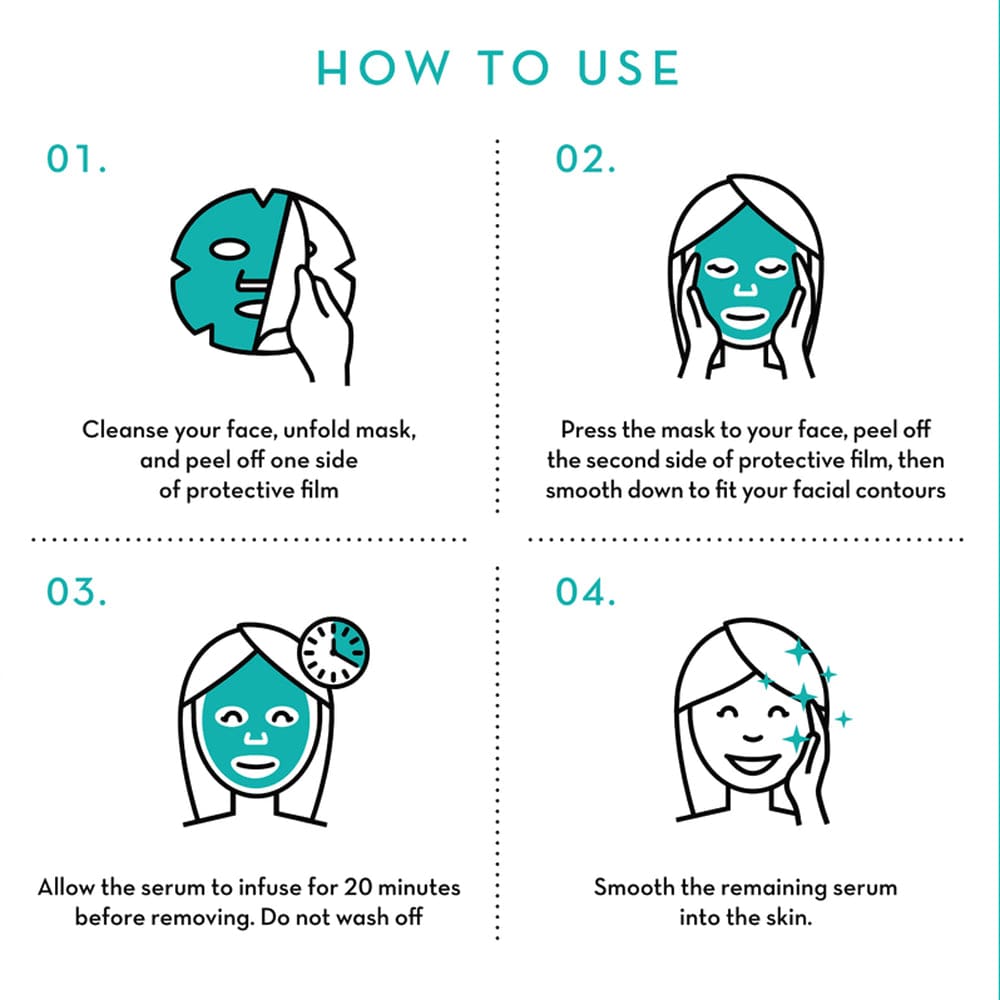 HOW TO USE

01.

Cleanse your face, unfold mask, and peel off one side of protective film

02.

Press the mask to your face, peel off the second side of protective film, then smooth down to fit your facial contours

03.

Allow the serum to infuse for 20 minutes before removing. Do not wash off

04.

Smooth the remaining serum into the skin.