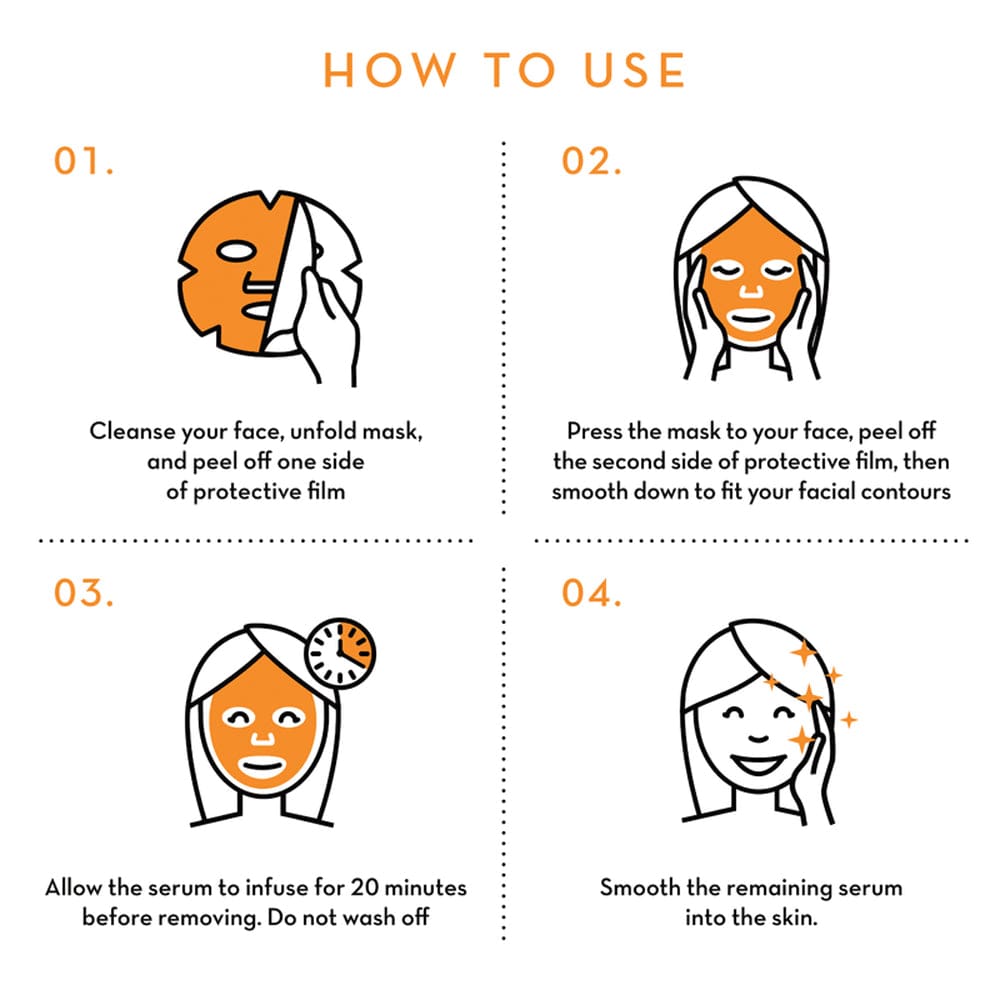 HOW TO USE

01.

Cleanse your face, unfold mask, and peel off one side of protective film

02.

Press the mask to your face, peel off the second side of protective film, then smooth down to fit your facial contours

03.

Allow the serum to infuse for 20 minutes before removing. Do not wash off

04.

Smooth the remaining serum into the skin.