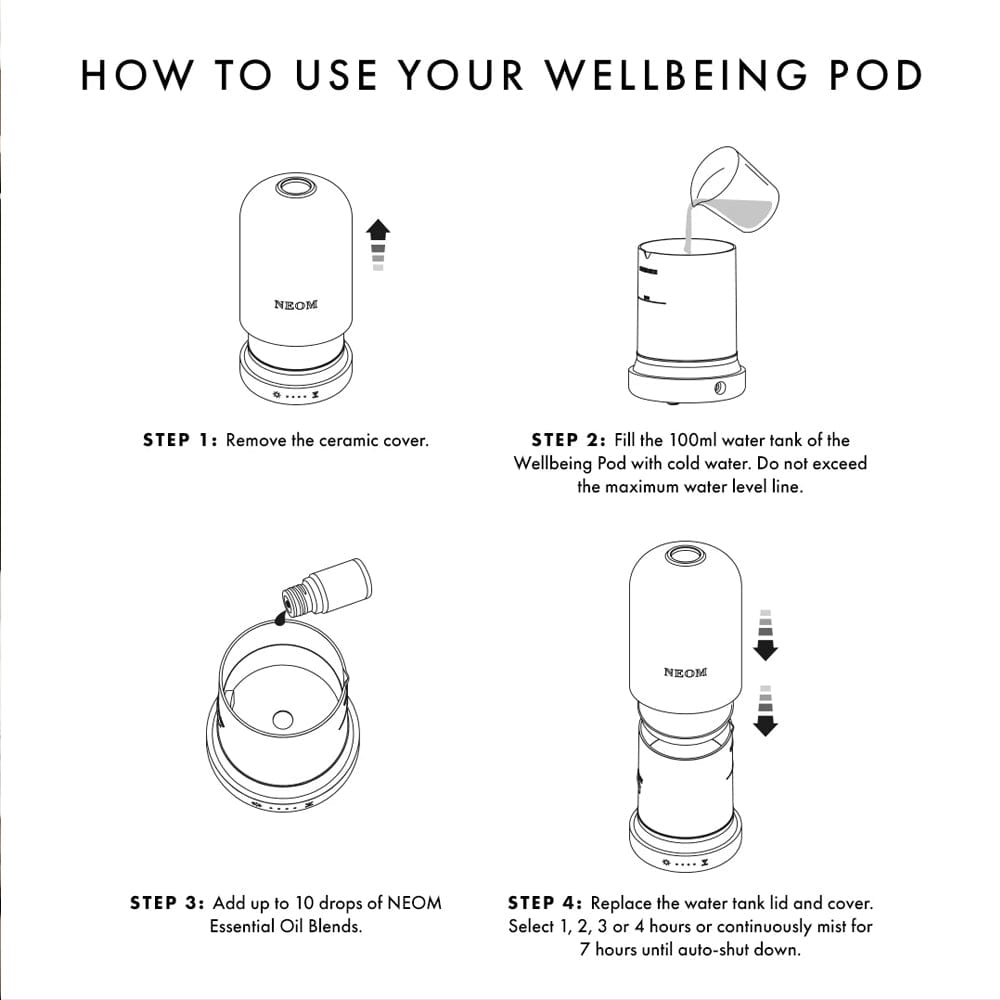 HOW TO USE YOUR WELLBEING POD

NEOM

STEP 1: Remove the ceramic cover.

STEP 2: Fill the 100ml water tank of the Wellbeing Pod with cold water. Do not exceed the maximum water level line.

NEOM

STEP 3: Add up to 10 drops of NEOM Essential Oil Blends.

STEP 4: Replace the water tank lid and cover. Select 1, 2, 3 or 4 hours or continuously mist for 7 hours until auto-shut down.