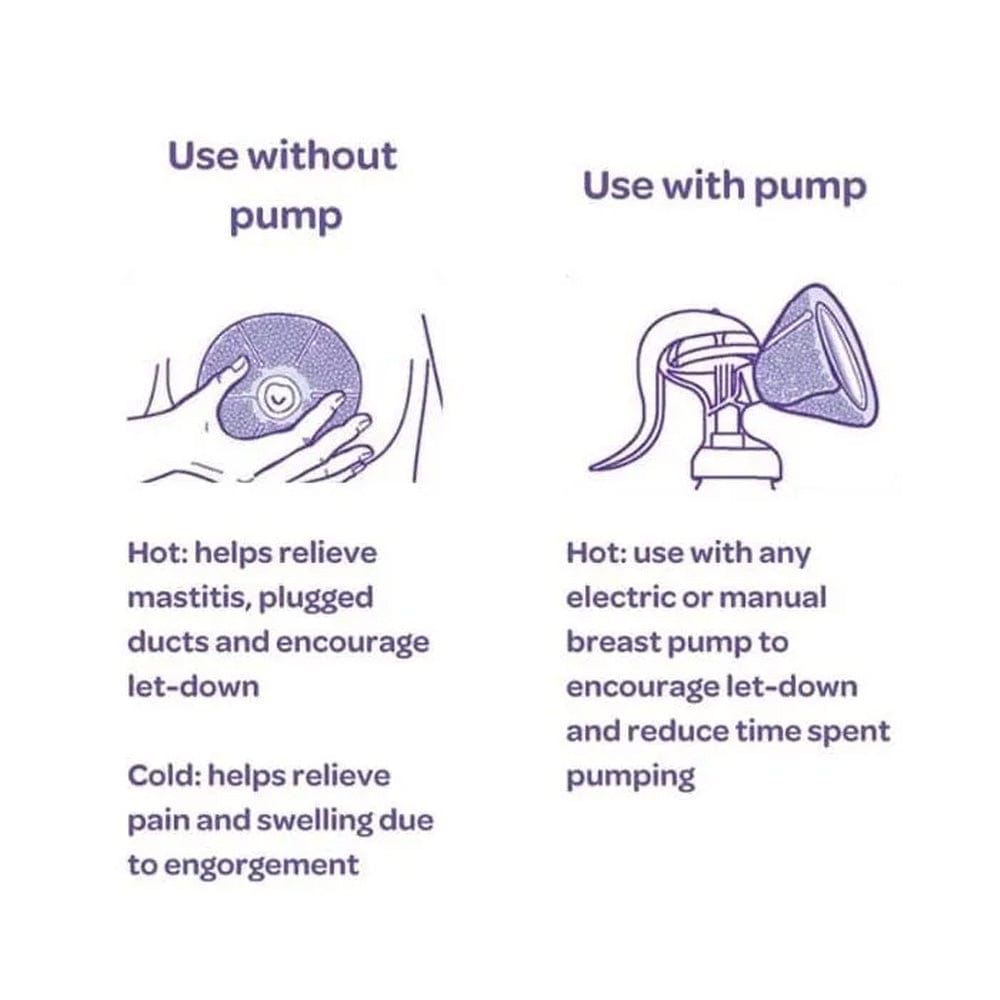 Use without pump

Hot: helps relieve mastitis, plugged ducts and encourage let-down

Cold: helps relieve pain and swelling due to engorgement

Use with pump

Hot: use with any electric or manual breast pump to encourage let-down and reduce time spent pumping