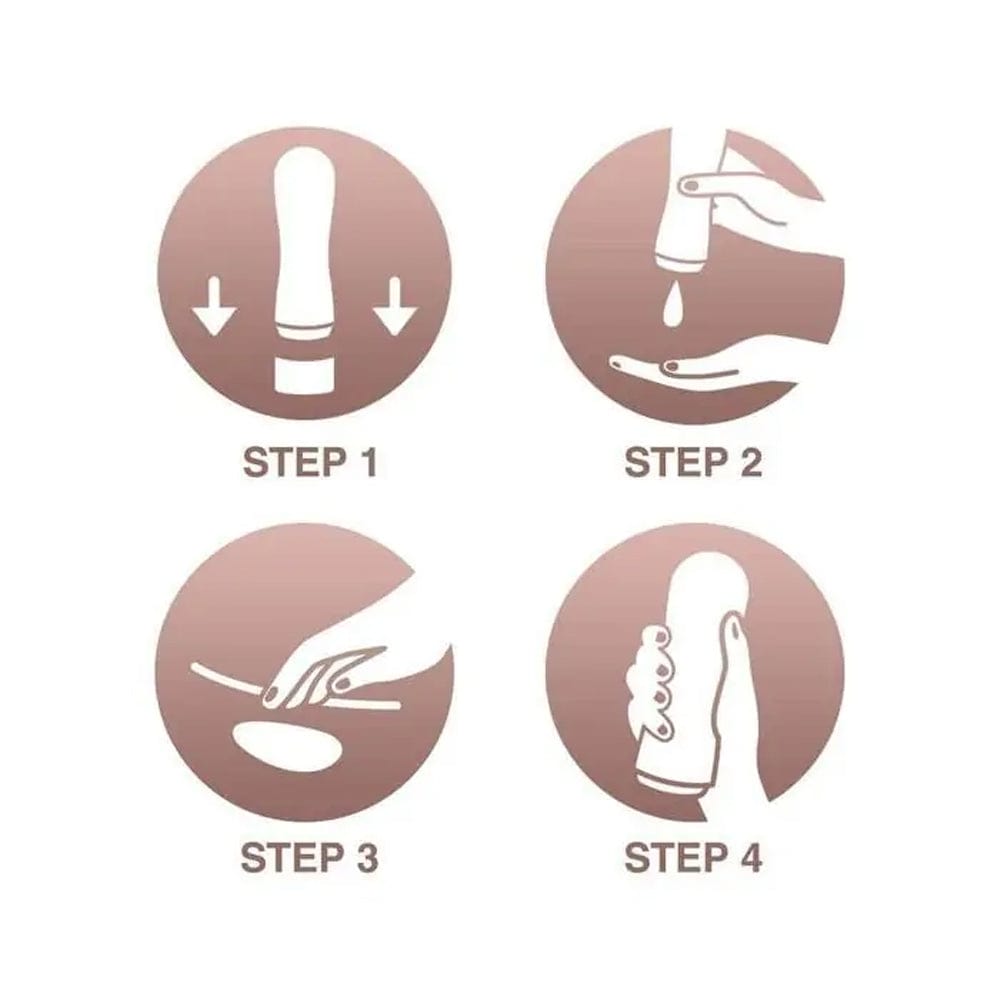 STEP 1

STEP 2

STEP 3

STEP 4