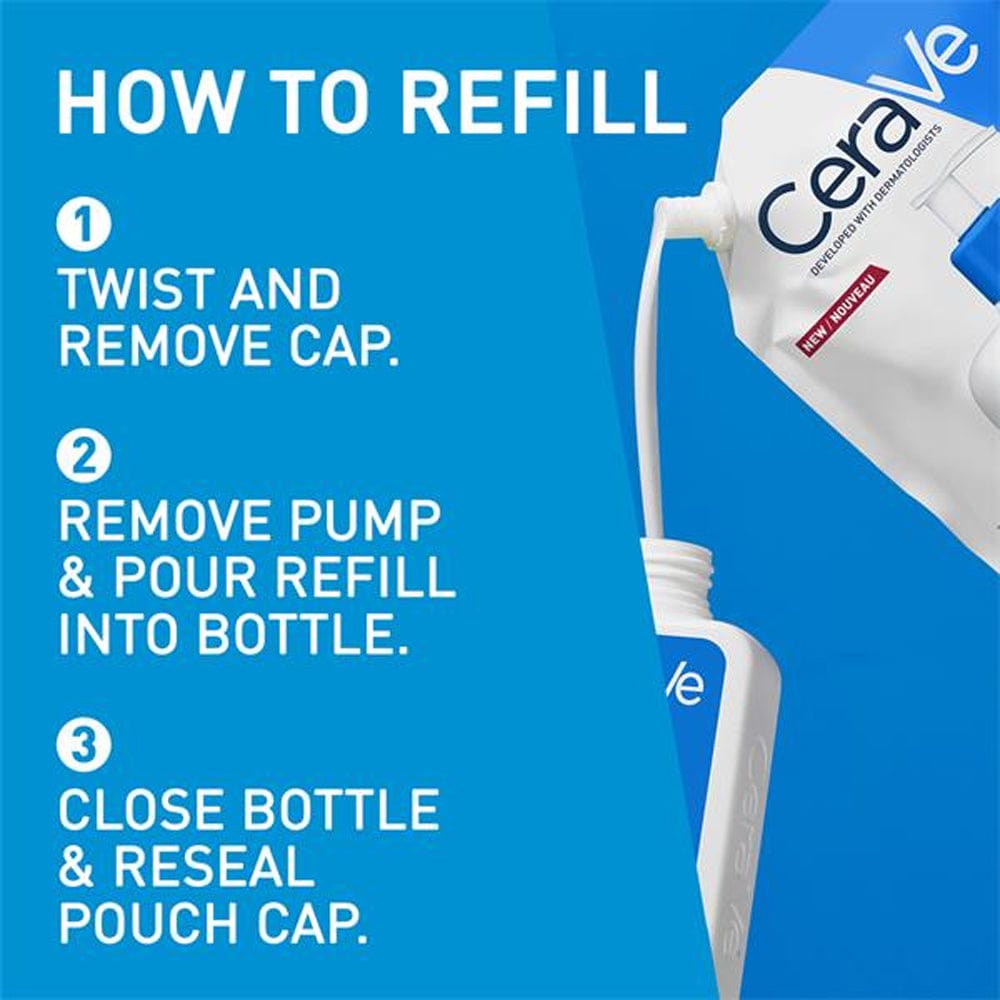 HOW TO REFILL

1
TWIST AND REMOVE CAP.

2
REMOVE PUMP & POUR REFILL INTO BOTTLE.

3
CLOSE BOTTLE & RESEAL POUCH CAP.

CeraVe
DEVELOPED WITH DERMATOLOGISTS
NEW / NOUVEAU

Ve

CeraVe