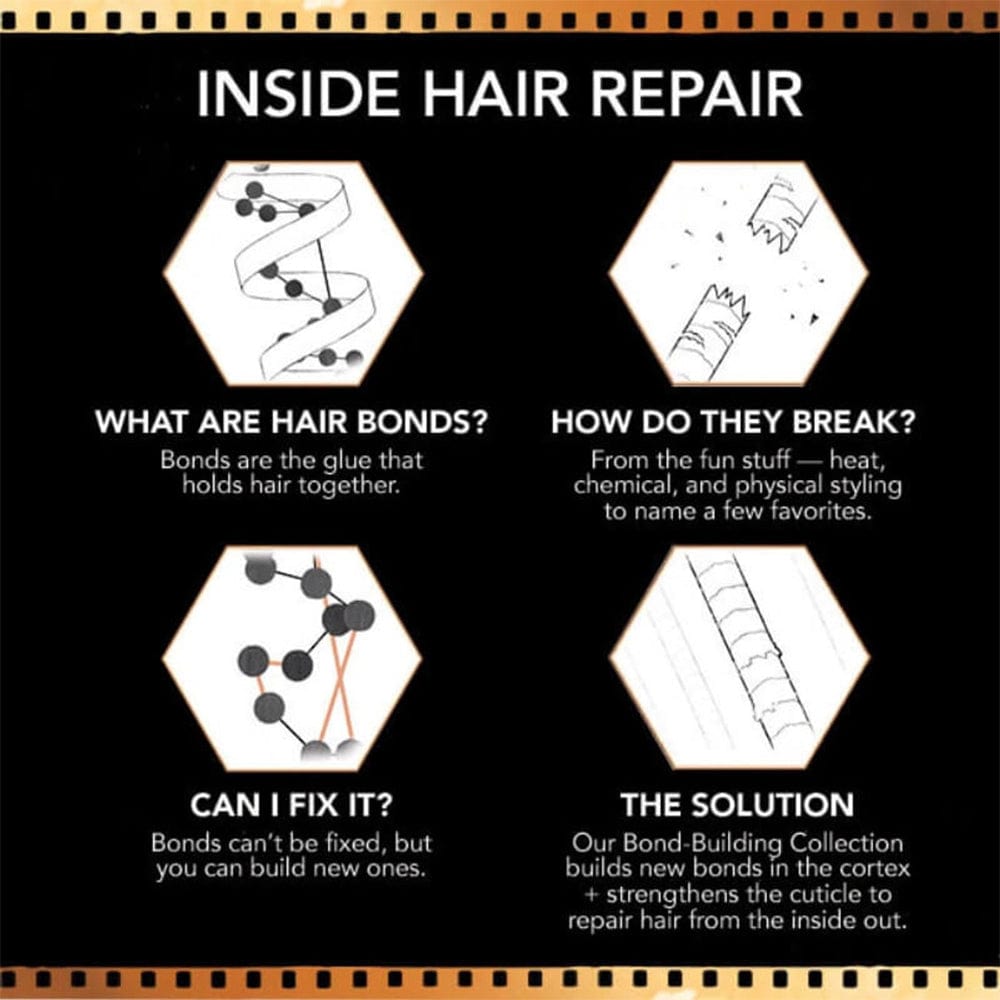 INSIDE HAIR REPAIR

WHAT ARE HAIR BONDS?
Bonds are the glue that holds hair together.

HOW DO THEY BREAK?
From the fun stuff — heat, chemical, and physical styling to name a few favorites.

CAN I FIX IT?
Bonds can't be fixed, but you can build new ones.

THE SOLUTION
Our Bond-Building Collection builds new bonds in the cortex + strengthens the cuticle to repair hair from the inside out.