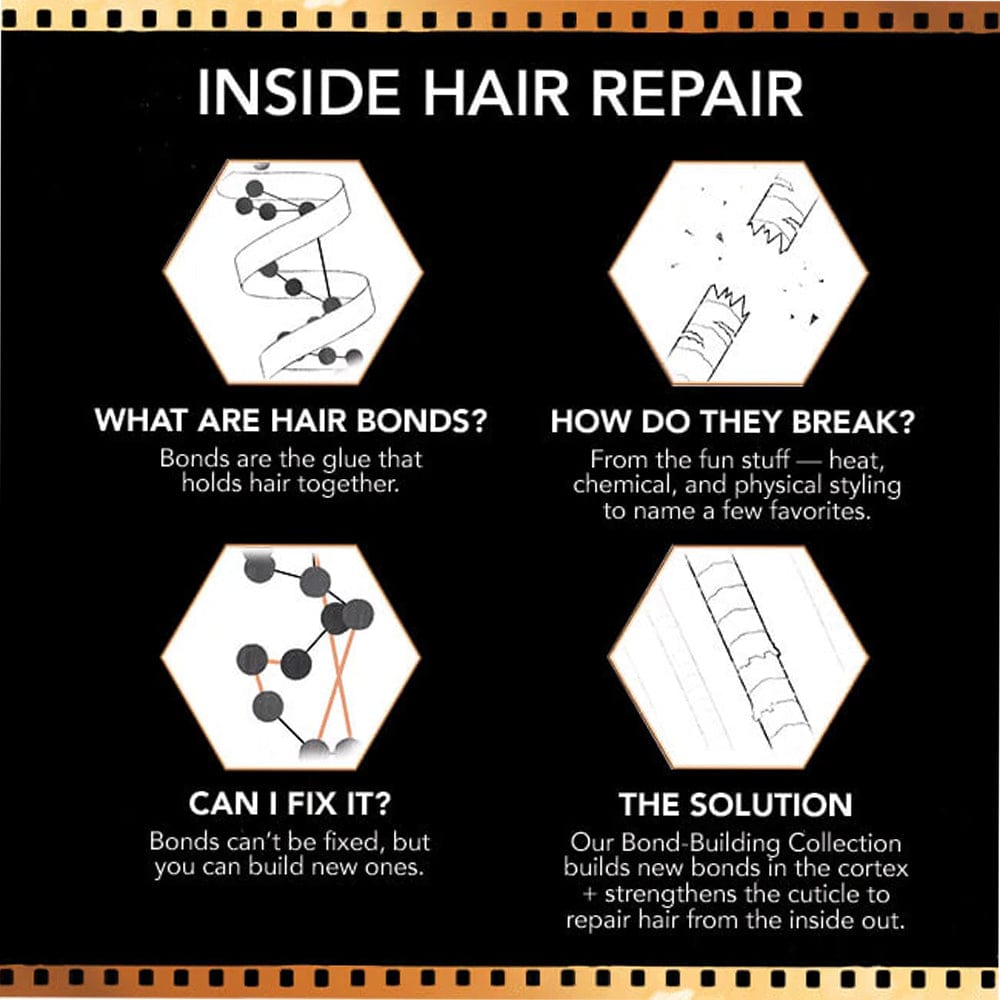 INSIDE HAIR REPAIR

WHAT ARE HAIR BONDS?
Bonds are the glue that holds hair together.

HOW DO THEY BREAK?
From the fun stuff — heat, chemical, and physical styling to name a few favorites.

CAN I FIX IT?
Bonds can't be fixed, but you can build new ones.

THE SOLUTION
Our Bond-Building Collection builds new bonds in the cortex + strengthens the cuticle to repair hair from the inside out.