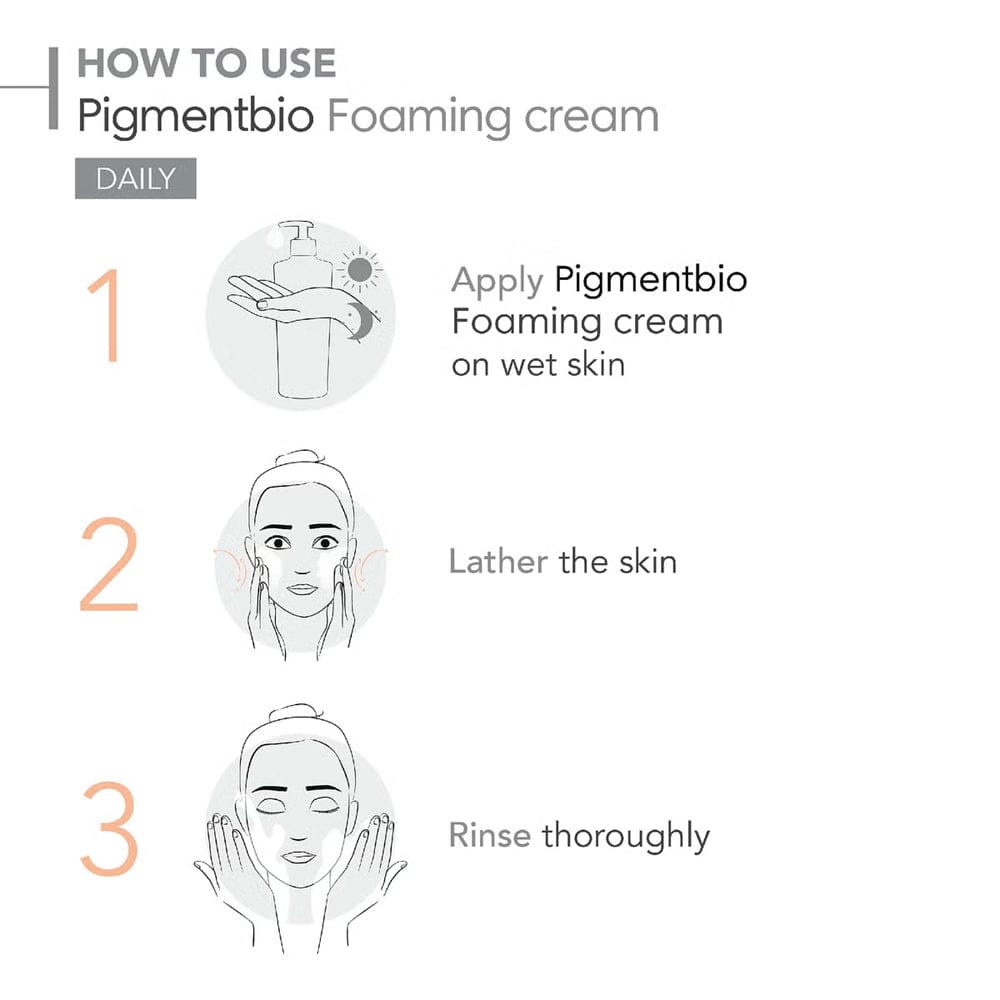 HOW TO USE
Pigmentbio Foaming cream

DAILY

1

Apply Pigmentbio Foaming cream on wet skin

2

Lather the skin

3

Rinse thoroughly